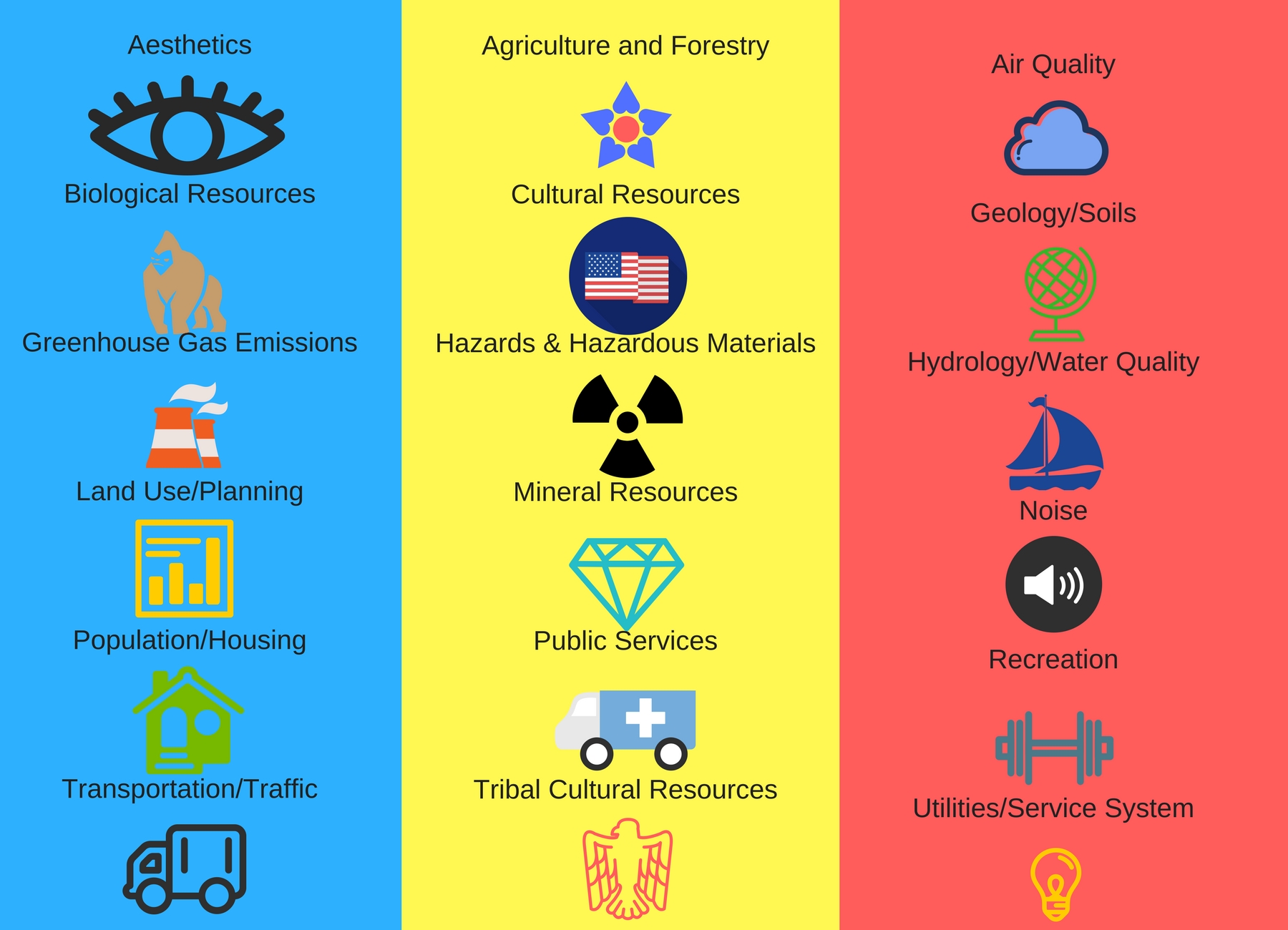 Aesthetics

Biological Resources

Greenhouse Gas Emissions

Land Use/Planning

Population/Housing

Transportation/Traffic

Agriculture and Forestry

Cultural Resources

Hazards & Hazardous Materials

Mineral Resources

Public Services

Tribal Cultural Resources

Air Quality

Geology/Soils

Hydrology/Water Quality

Noise

Recreation

Utilities/Service System